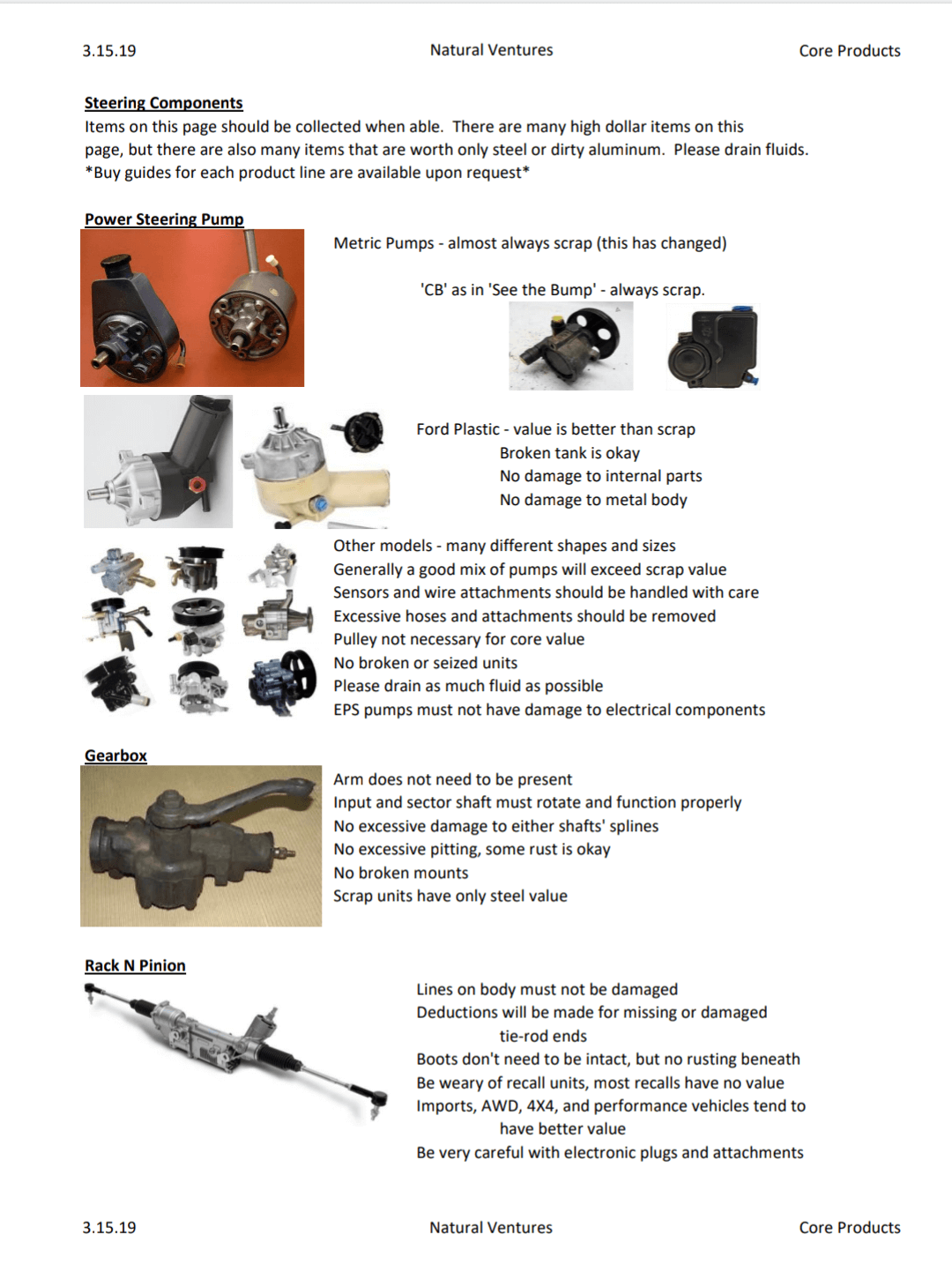 3.15.19 Natural Ventures Core Products

Steering Components
Items on this page should be collected when able. There are many high dollar items on this page, but there are also many items that are worth only steel or dirty aluminum. Please drain fluids.
*Buy guides for each product line are available upon request*

Power Steering Pump
Metric Pumps - almost always scrap (this has changed)

'CB' as in 'See the Bump' - always scrap.

Ford Plastic - value is better than scrap
Broken tank is okay
No damage to internal parts
No damage to metal body

Other models - many different shapes and sizes
Generally a good mix of pumps will exceed scrap value
Sensors and wire attachments should be handled with care
Excessive hoses and attachments should be removed
Pulley not necessary for core value
No broken or seized units
Please drain as much fluid as possible
EPS pumps must not have damage to electrical components

Gearbox
Arm does not need to be present
Input and sector shaft must rotate and function properly
No excessive damage to either shafts' splines
No excessive pitting, some rust is okay
No broken mounts
Scrap units have only steel value

Rack N Pinion
Lines on body must not be damaged
Deductions will be made for missing or damaged tie-rod ends
Boots don't need to be intact, but no rusting beneath
Be weary of recall units, most recalls have no value
Imports, AWD, 4X4, and performance vehicles tend to have better value
Be very careful with electronic plugs and attachments

3.15.19 Natural Ventures Core Products